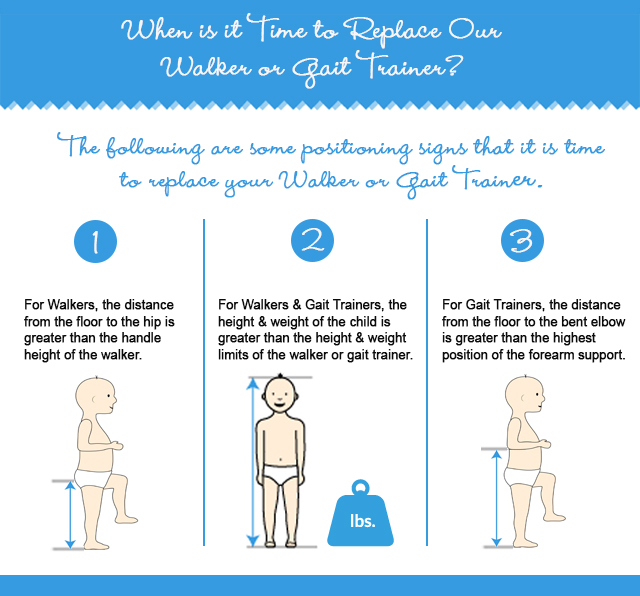 When is it Time to Replace Our Walker or Gait Trainer?

The following are some positioning signs that it is time to replace your Walker or Gait Trainer.

1

For Walkers, the distance from the floor to the hip is greater than the handle height of the walker.

2

For Walkers & Gait Trainers, the height & weight of the child is greater than the height & weight limits of the walker or gait trainer.

lbs.

3

For Gait Trainers, the distance from the floor to the bent elbow is greater than the highest position of the forearm support.